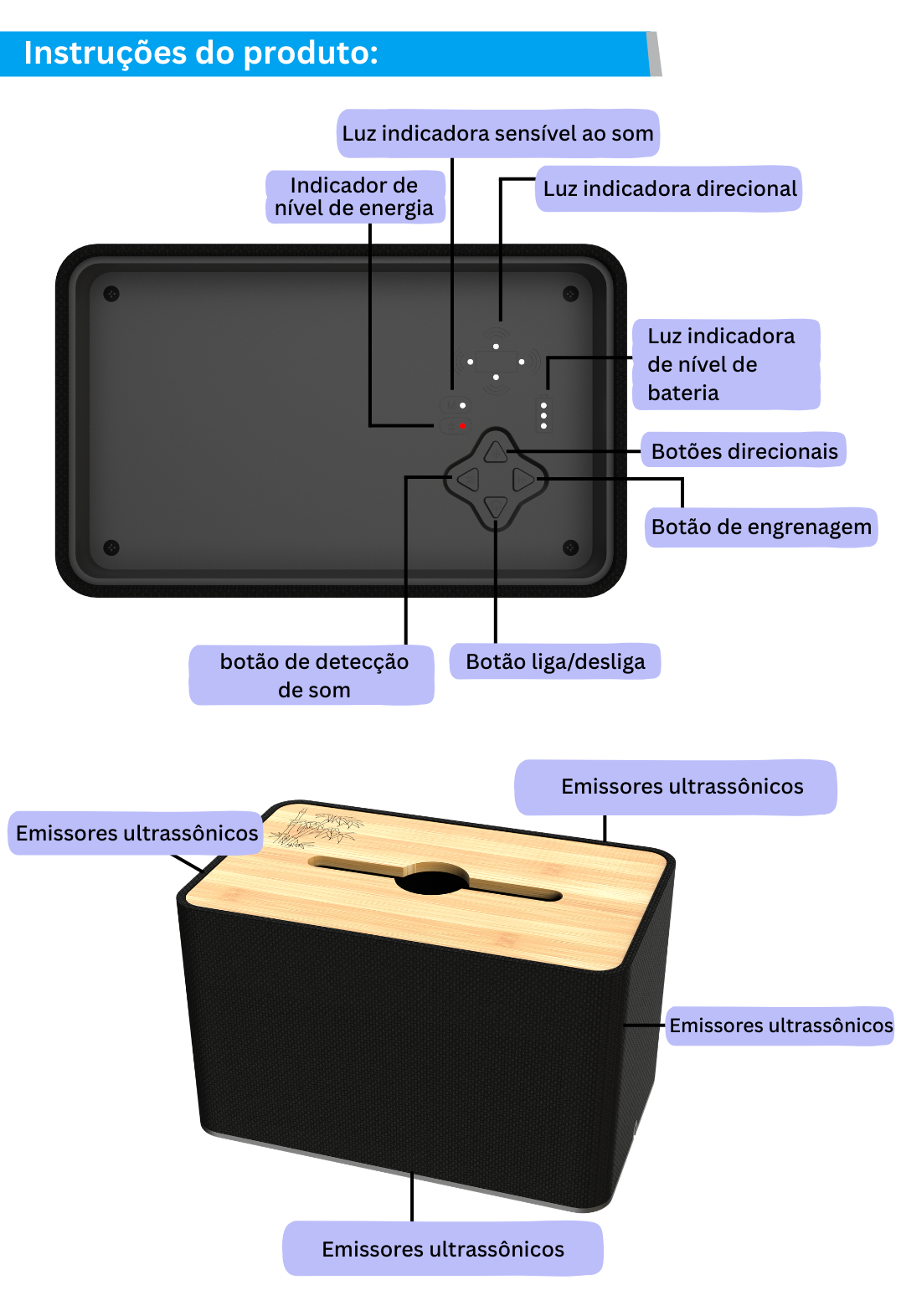 Instruções do produto:

Luz indicadora sensível ao som

Indicador de nível de energia

Luz indicadora direcional

Luz indicadora de nível de bateria

Botões direcionais

Botão de engrenagem

botão de detecção de som

Botão liga/desliga

Emissores ultrassônicos

Emissores ultrassônicos

Emissores ultrassônicos

Emissores ultrassônicos